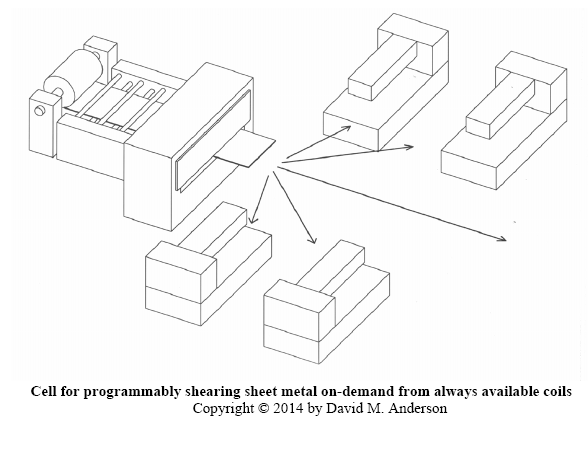 Cell for programmably shearing sheet metal on-demand from always available coils
Copyright © 2014 by David M. Anderson